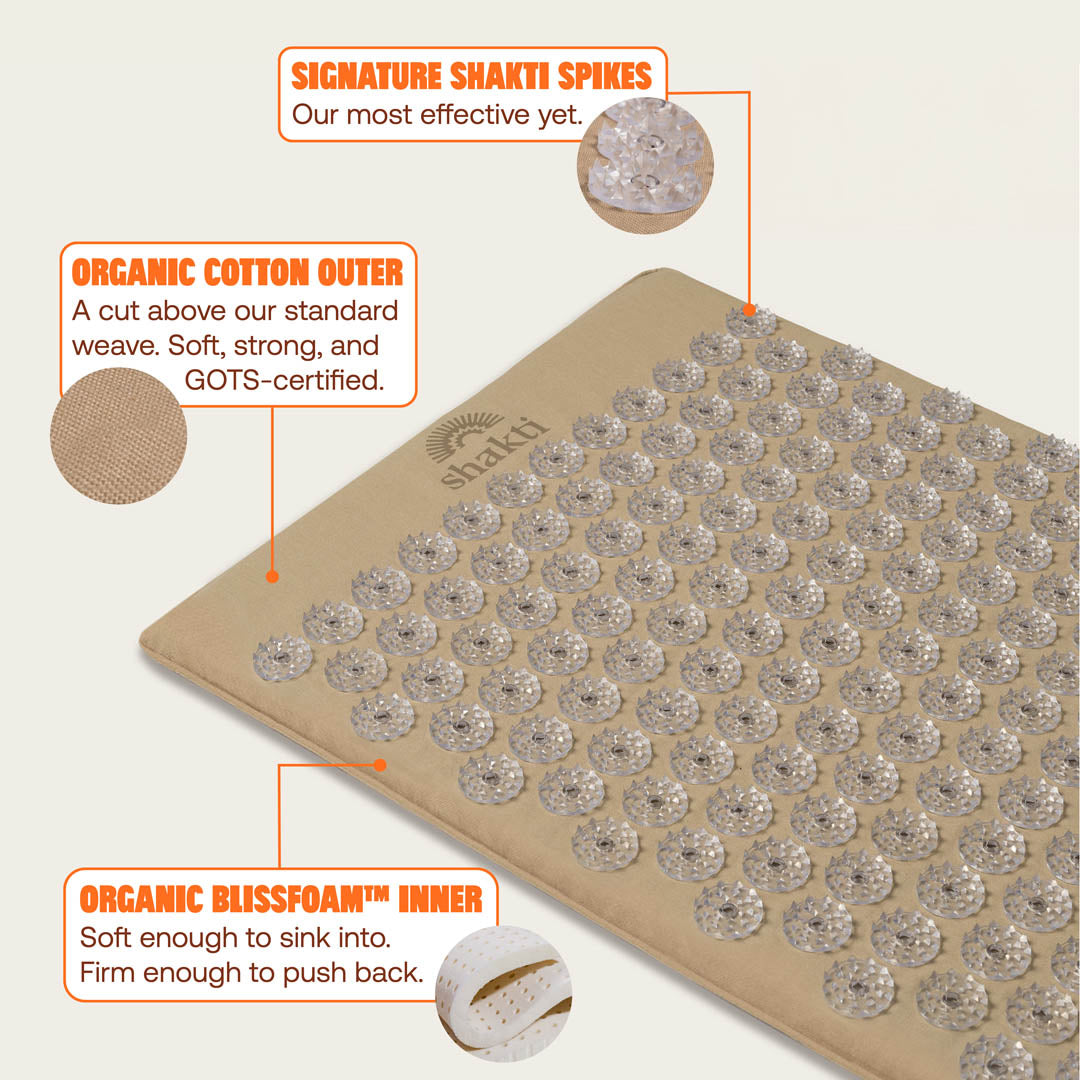 SIGNATURE SHAKTI SPIKES
Our most effective yet.

ORGANIC COTTON OUTER
A cut above our standard weave. Soft, strong, and GOTS-certified.

shakti

ORGANIC BLISSFOAM™ INNER
Soft enough to sink into. Firm enough to push back.